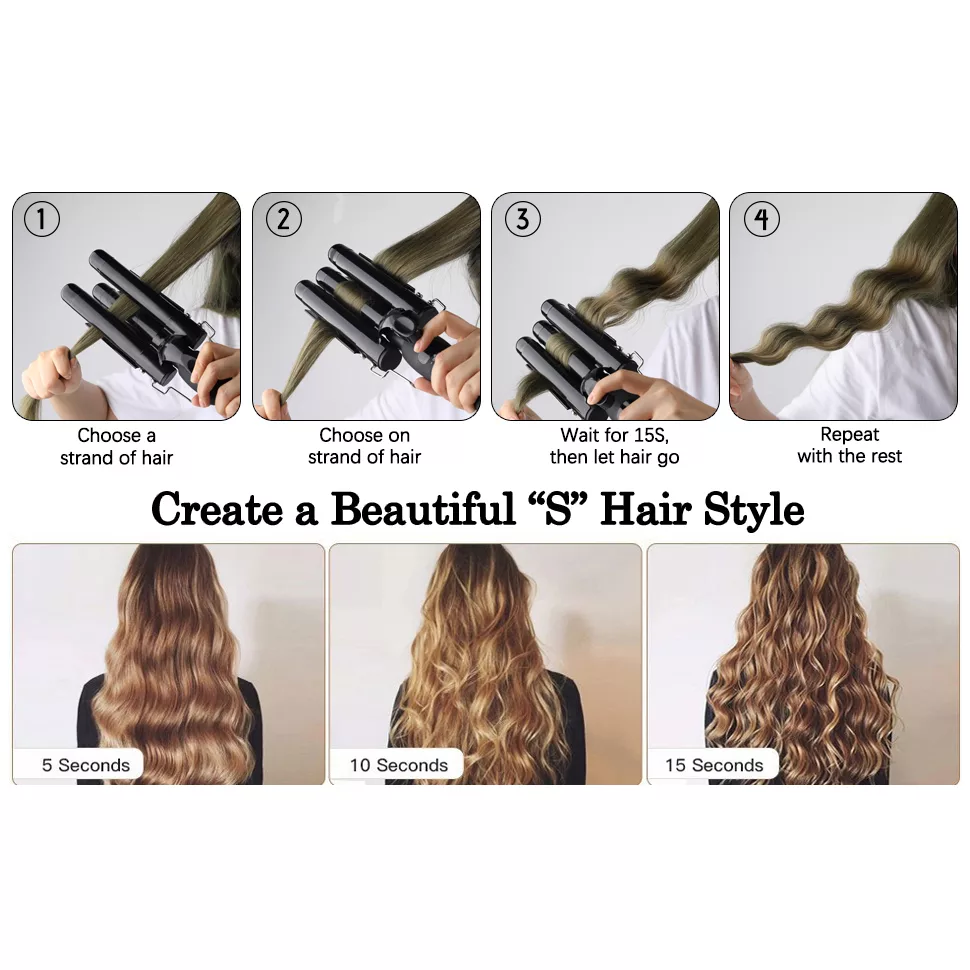 1

Choose a strand of hair

2

Choose on strand of hair

3

Wait for 15S, then let hair go

4

Repeat with the rest

Create a Beautiful “S” Hair Style

5 Seconds

10 Seconds

15 Seconds