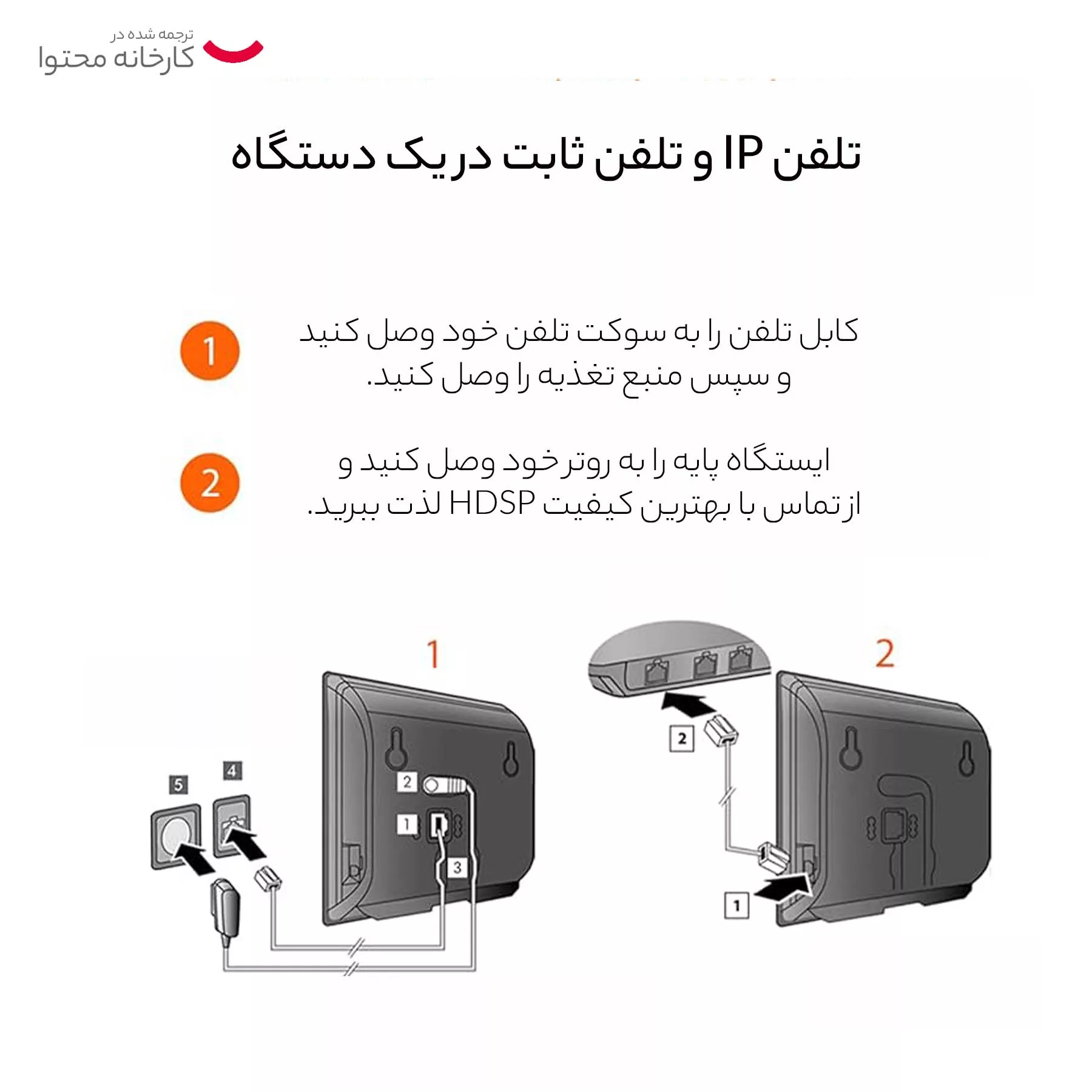 ترجمه شده در
کارخانه محتوا

تلفن IP و تلفن ثابت در یک دستگاه

1
کابل تلفن را به سوکت تلفن خود وصل کنید و سپس منبع تغذیه را وصل کنید.

2
ایستگاه پایه را به روتر خود وصل کنید و از تماس با بهترین کیفیت HDSP لذت ببرید.

1
5
4
2
1
3

2
2
1