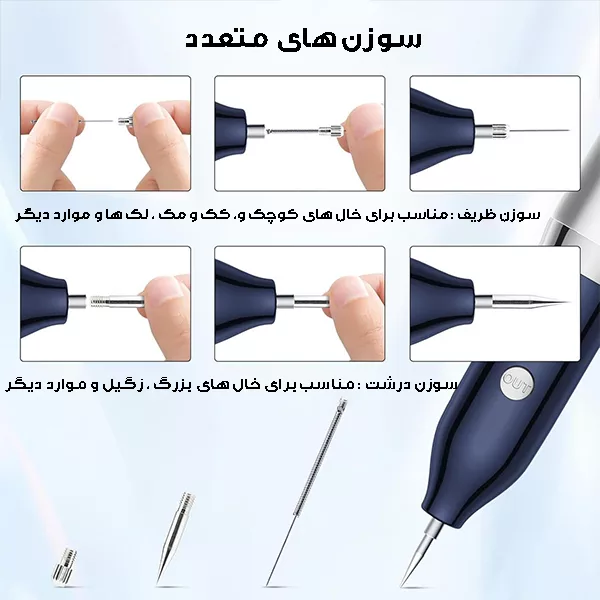 سوزن های متعدد

سوزن ظریف : مناسب برای خال های کوچک و، کک و مک ، لک ها و موارد دیگر

سوزن درشت : مناسب برای خال های بزرگ ، زگیل و موارد دیگر

OUT