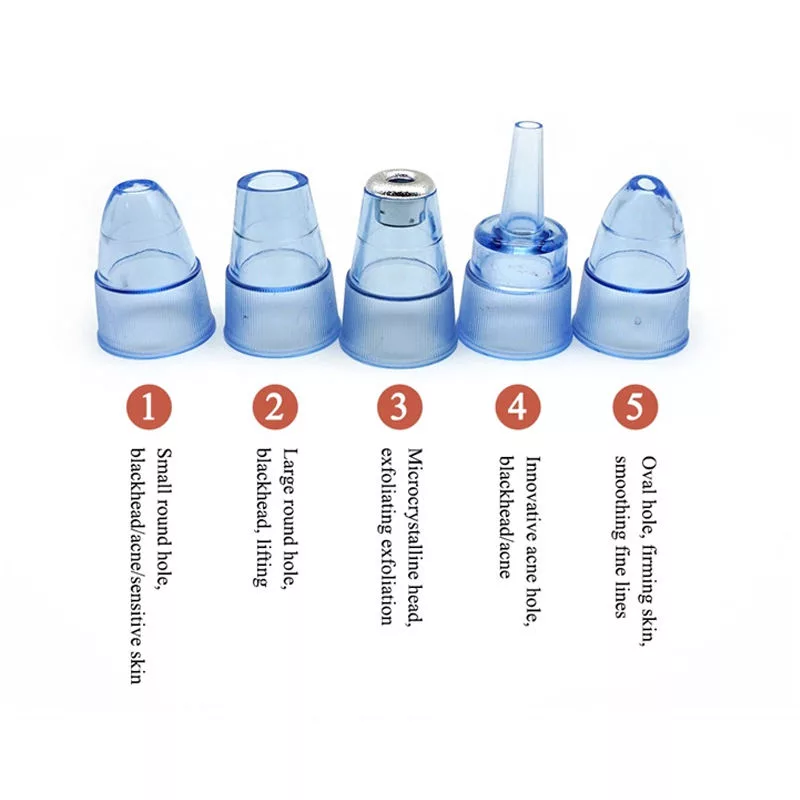 1
Small round hole, blackhead/acne/sensitive skin

2
Large round hole, blackhead, lifting

3
Microcrystalline head, exfoliating exfoliation

4
Innovative acne hole, blackhead/acne

5
Oval hole, firming skin, smoothing fine lines