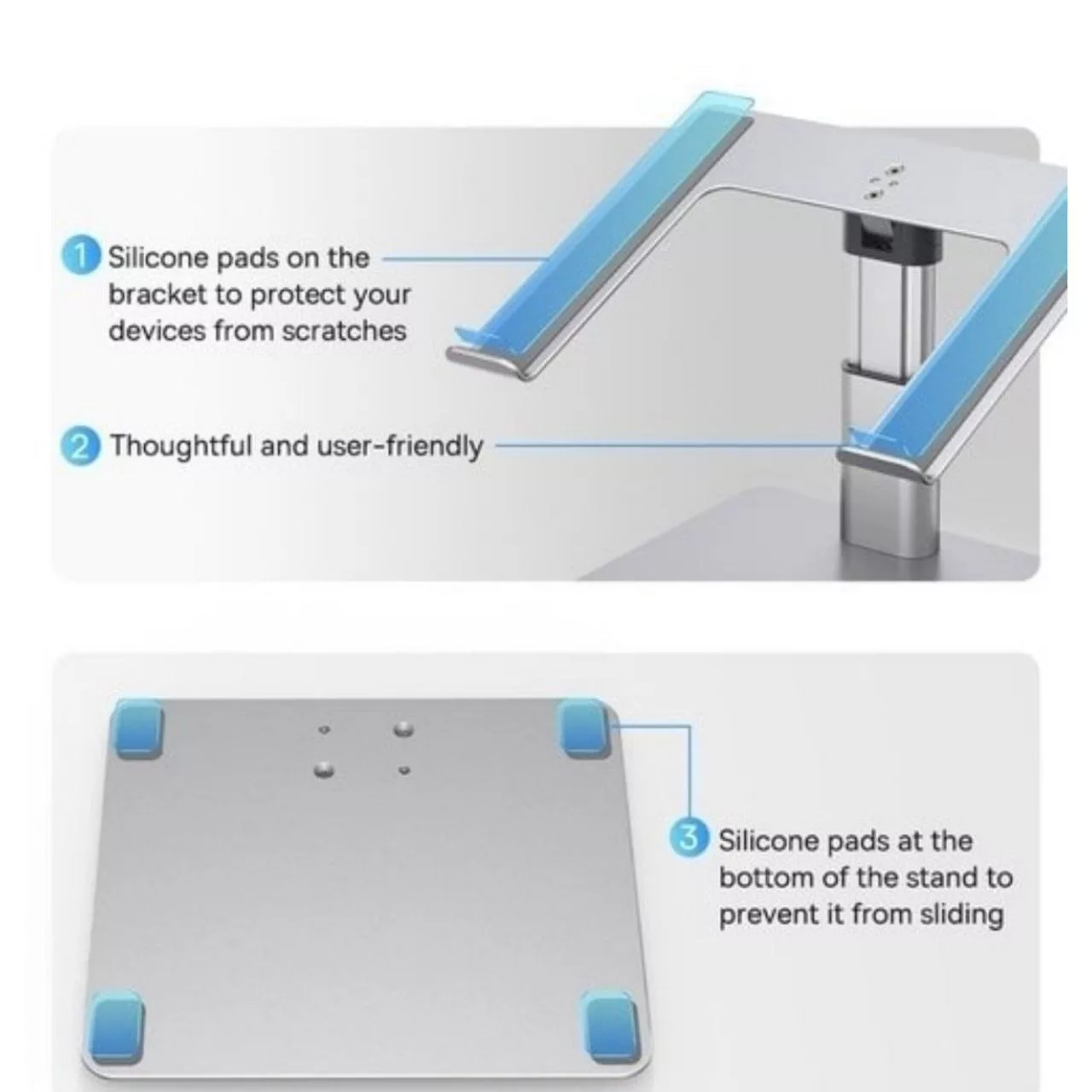 1 Silicone pads on the bracket to protect your devices from scratches

2 Thoughtful and user-friendly

3 Silicone pads at the bottom of the stand to prevent it from sliding